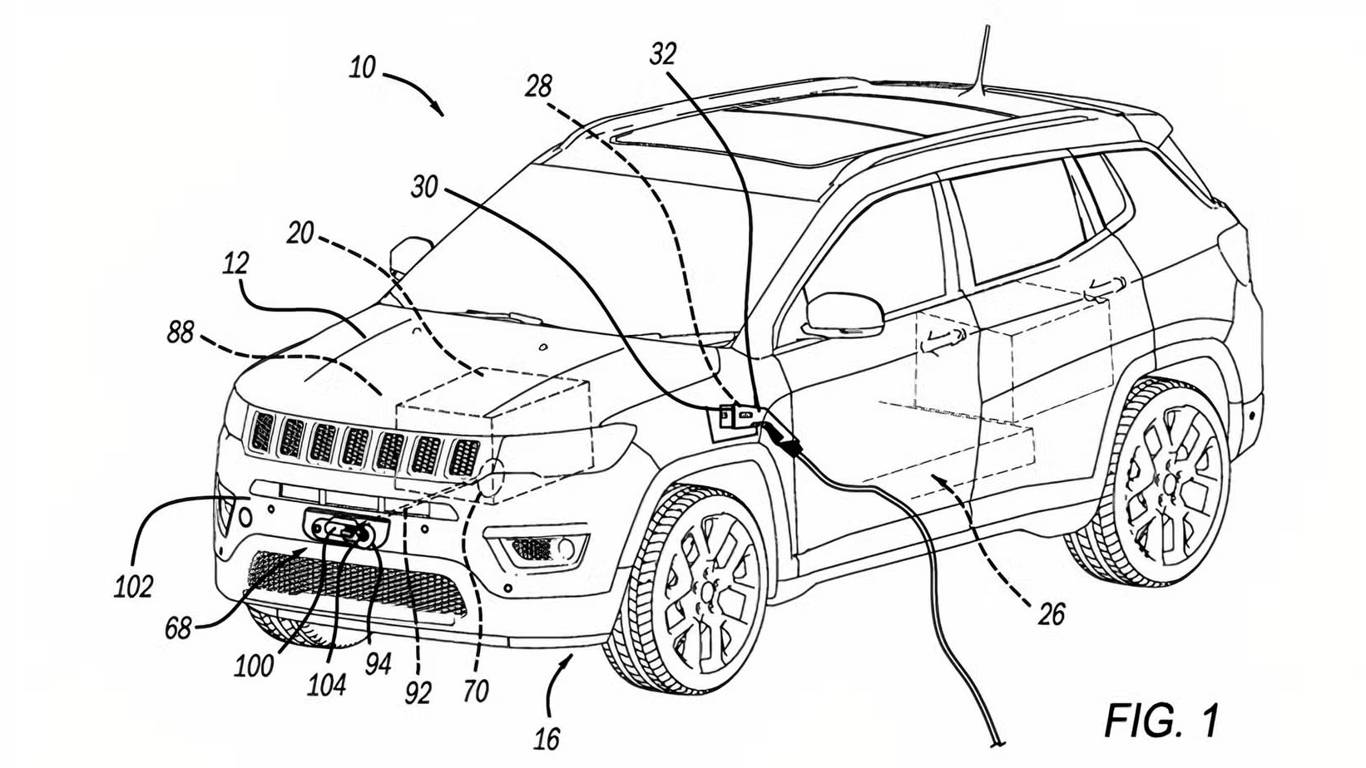 10
32
28
30
20
12
88
102
68
100
104
94
92
70
16
26
FIG. 1